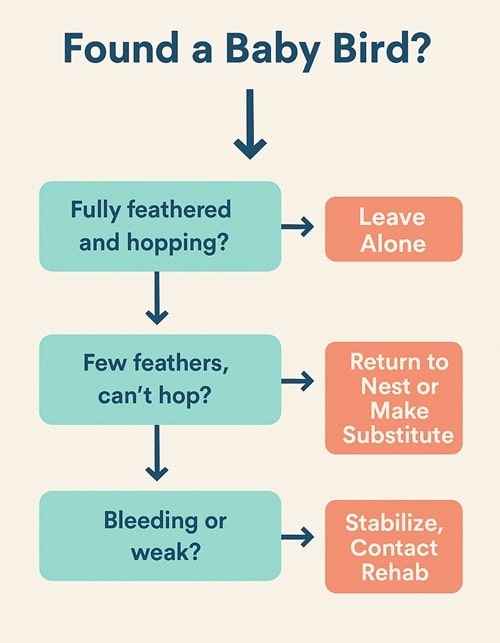 Found a Baby Bird?

Fully feathered and hopping?

Leave Alone

Few feathers, can't hop?

Return to Nest or Make Substitute

Bleeding or weak?

Stabilize, Contact Rehab